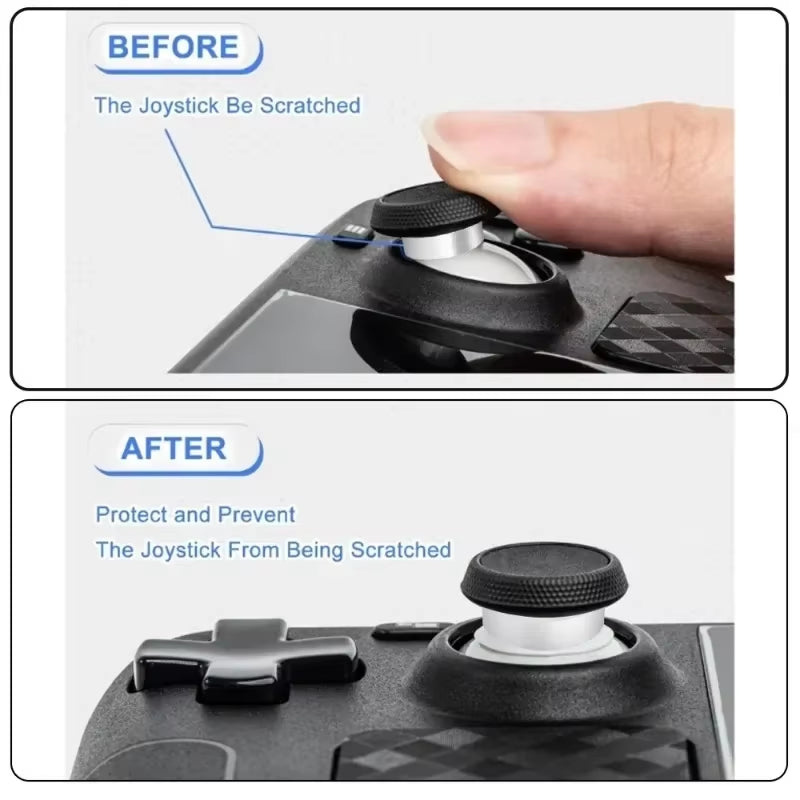 BEFORE

The Joystick Be Scratched

AFTER

Protect and Prevent
The Joystick From Being Scratched